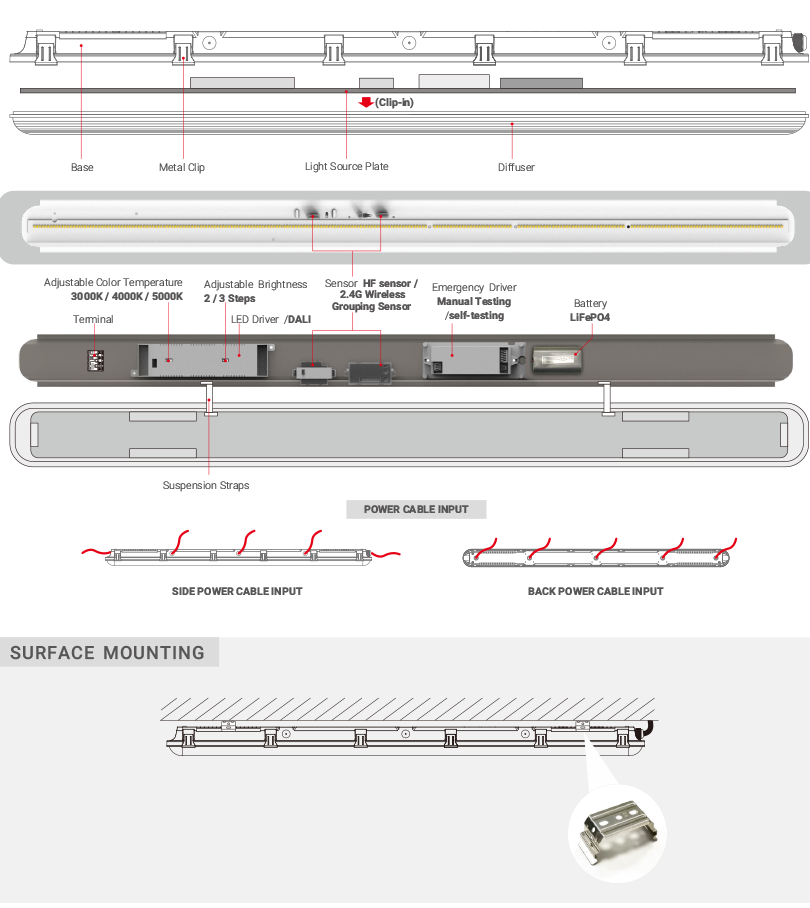 (Clip-in)

Base

Metal Clip

Light Source Plate

Diffuser

Adjustable Color Temperature
3000K / 4000K / 5000K

Adjustable Brightness
2 / 3 Steps

Sensor HF sensor / 2.4G Wireless Grouping Sensor

Emergency Driver
Manual Testing /self-testing

Battery
LiFePO4

Terminal

LED Driver /DALI

Suspension Straps

POWER CABLE INPUT

SIDE POWER CABLE INPUT

BACK POWER CABLE INPUT

SURFACE MOUNTING